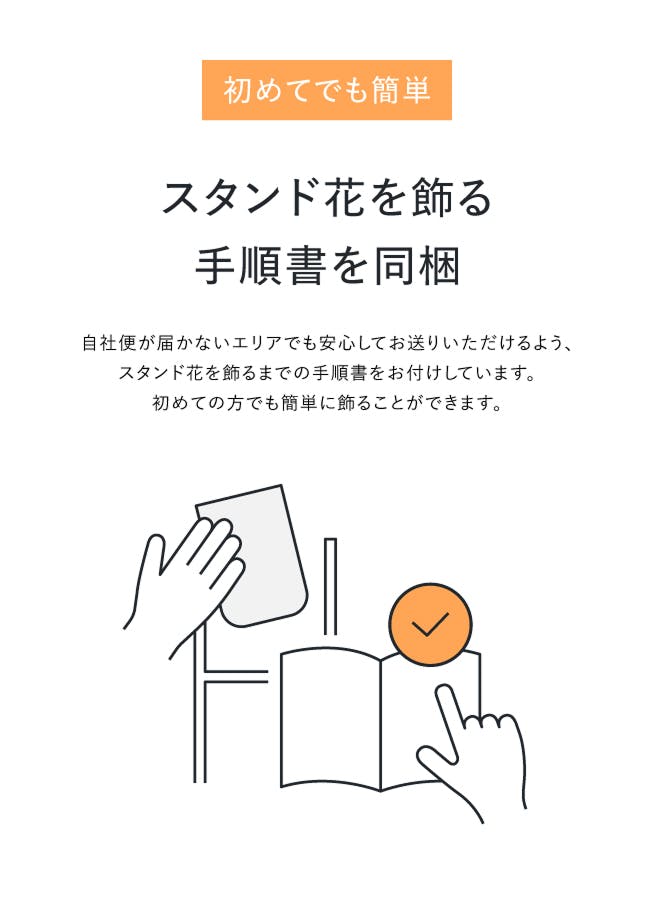 初めてでも簡単

スタンド花を飾る
手順書を同梱

自社便が届かないエリアでも安心してお送りいただけるよう、
スタンド花を飾るまでの手順書をお付けしています。
初めての方でも簡単に飾ることができます。